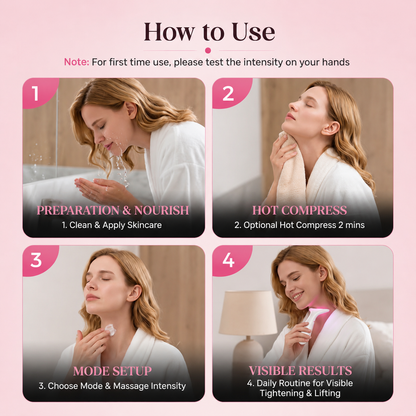 How to Use

Note: For first time use, please test the intensity on your hands

1

PREPARATION & NOURISH

1. Clean & Apply Skincare

2

HOT COMPRESS

2. Optional Hot Compress 2 mins

3

MODE SETUP

3. Choose Mode & Massage Intensity

4

VISIBLE RESULTS

4. Daily Routine for Visible Tightening & Lifting