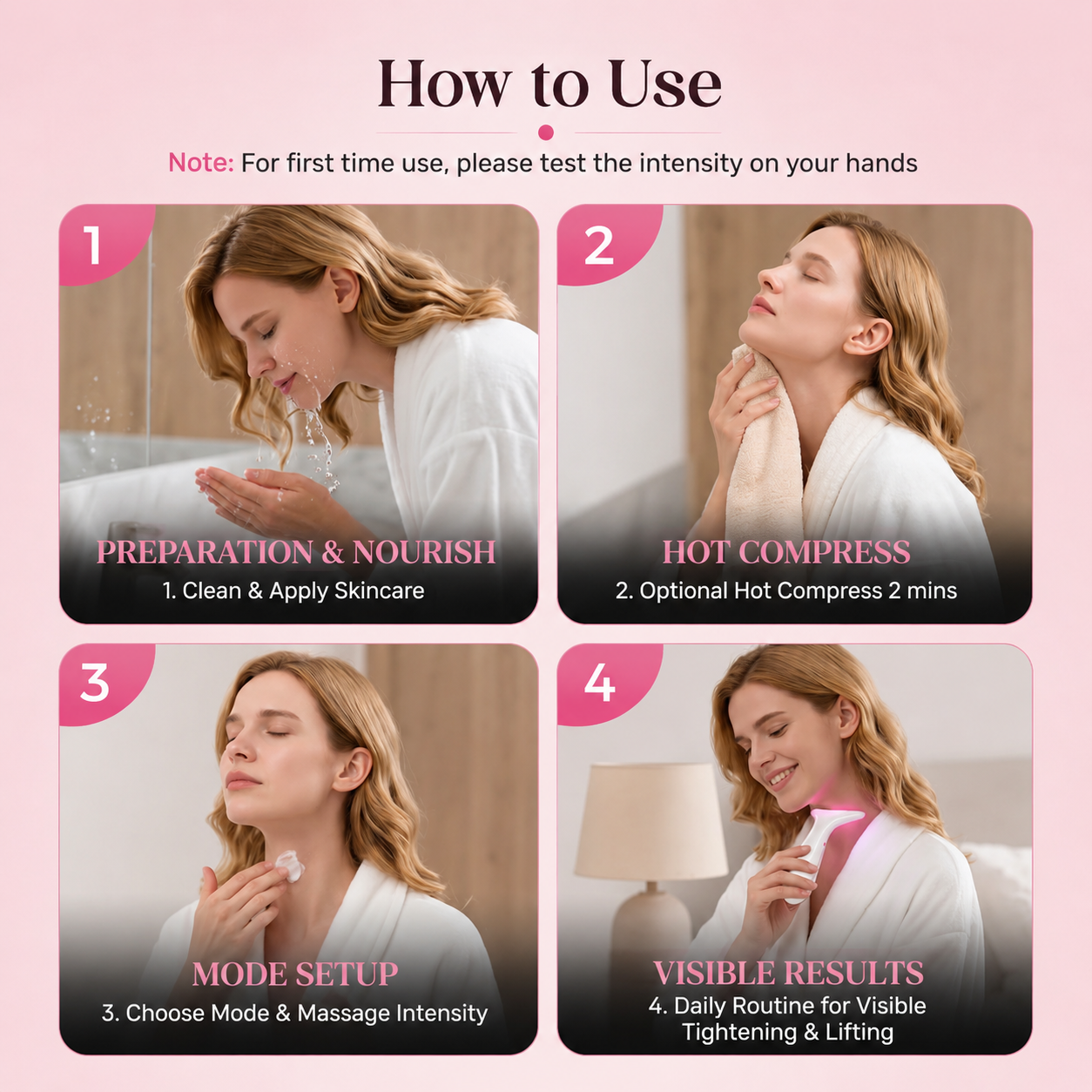 How to Use

Note: For first time use, please test the intensity on your hands

1

PREPARATION & NOURISH

1. Clean & Apply Skincare

2

HOT COMPRESS

2. Optional Hot Compress 2 mins

3

MODE SETUP

3. Choose Mode & Massage Intensity

4

VISIBLE RESULTS

4. Daily Routine for Visible Tightening & Lifting